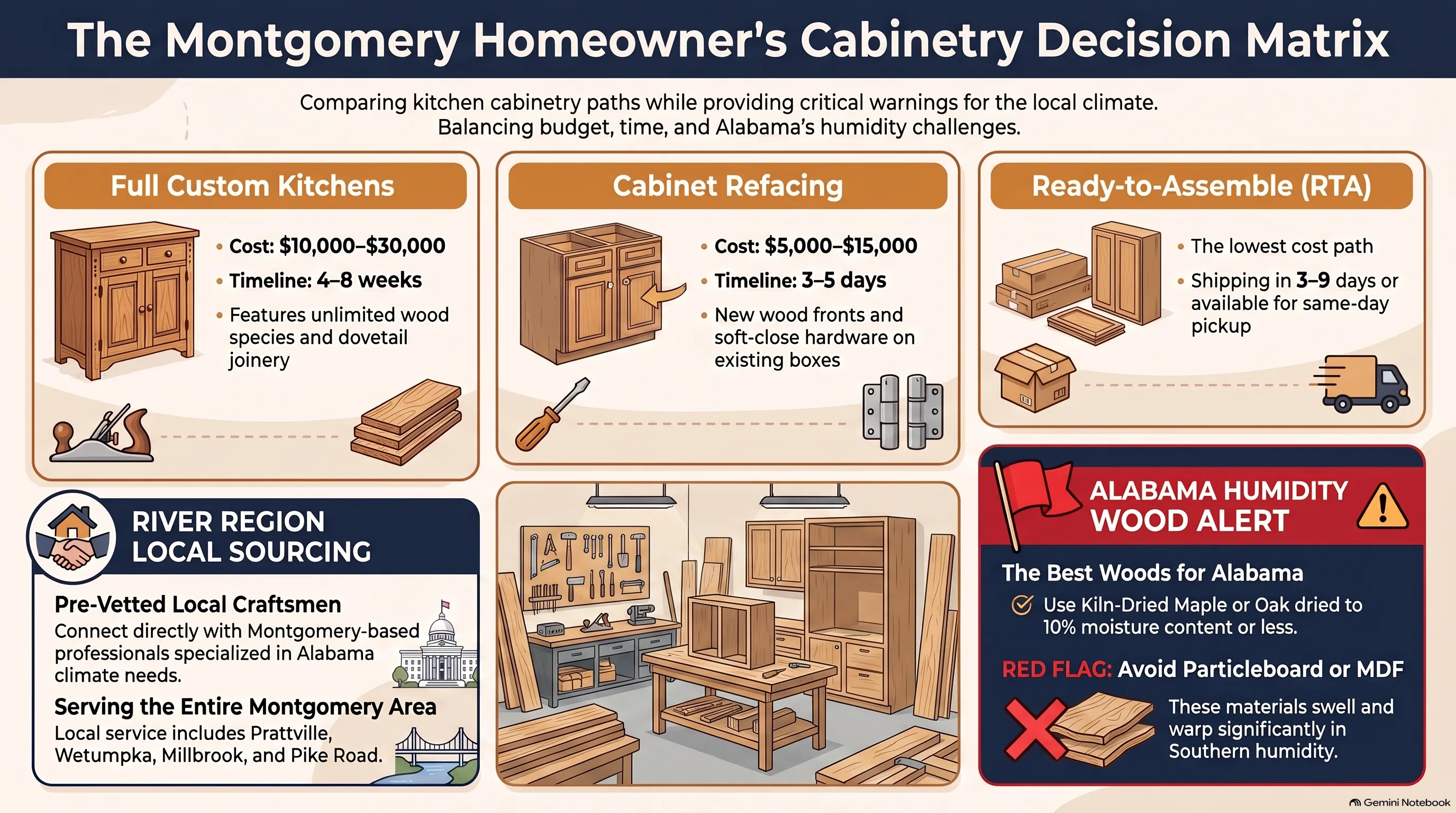 The Montgomery Homeowner's Cabinetry Decision Matrix

Comparing kitchen cabinetry paths while providing critical warnings for the local climate. Balancing budget, time, and Alabama's humidity challenges.

Full Custom Kitchens

• Cost: $10,000–$30,000
• Timeline: 4–8 weeks
• Features unlimited wood species and dovetail joinery

Cabinet Refacing

• Cost: $5,000–$15,000
• Timeline: 3–5 days
• New wood fronts and soft-close hardware on existing boxes

Ready-to-Assemble (RTA)

• The lowest cost path
• Shipping in 3–9 days or available for same-day pickup

RIVER REGION LOCAL SOURCING

Pre-Vetted Local Craftsmen
Connect directly with Montgomery-based professionals specialized in Alabama climate needs.

Serving the Entire Montgomery Area
Local service includes Prattville, Wetumpka, Millbrook, and Pike Road.

ALABAMA HUMIDITY WOOD ALERT

The Best Woods for Alabama
Use Kiln-Dried Maple or Oak dried to 10% moisture content or less.

RED FLAG: Avoid Particleboard or MDF
These materials swell and warp significantly in Southern humidity.

Gemini Notebook